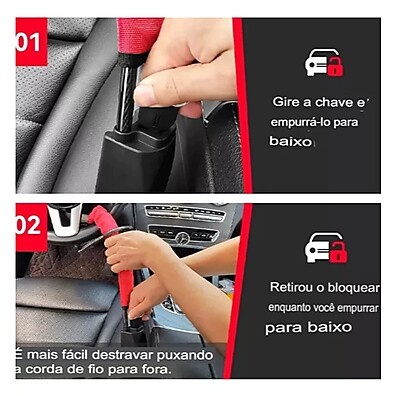 01

Gire a chave e

empurrá-lo para

baixo

02

Retirou o bloquear

enquanto você empurrar

para baixo

É mais fácil destravar puxando
a corda de fio para fora.