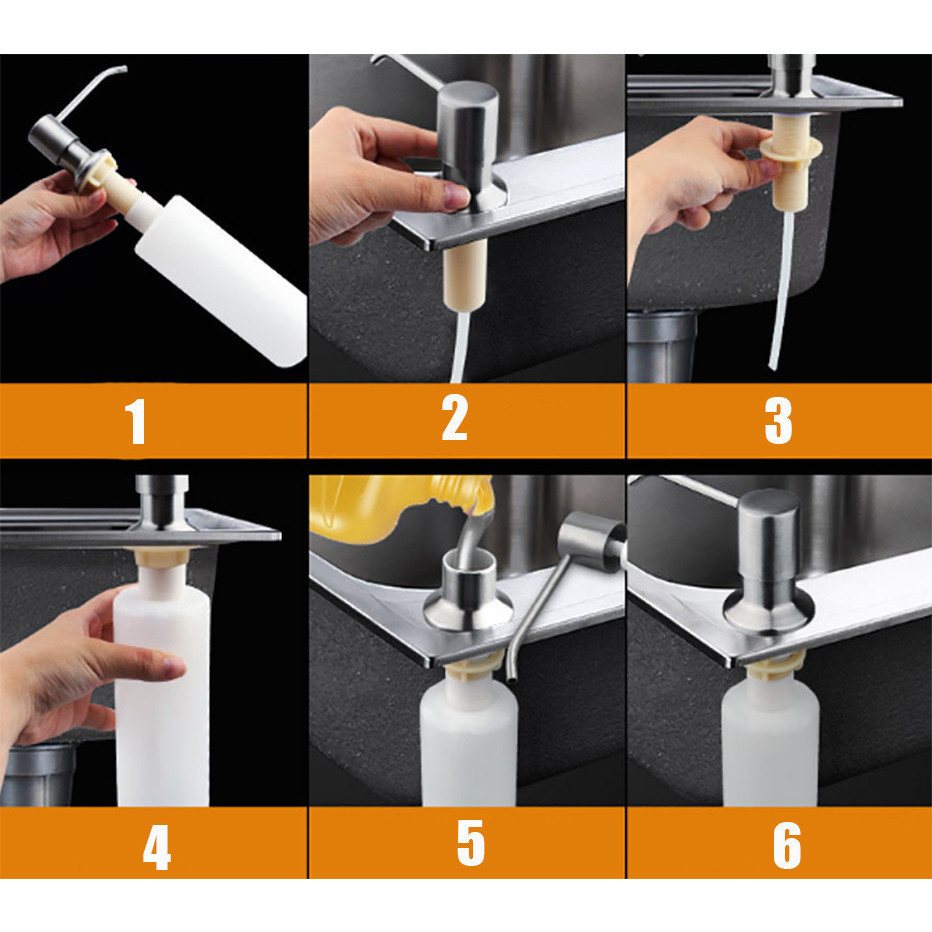 1

2

3

4

5

6