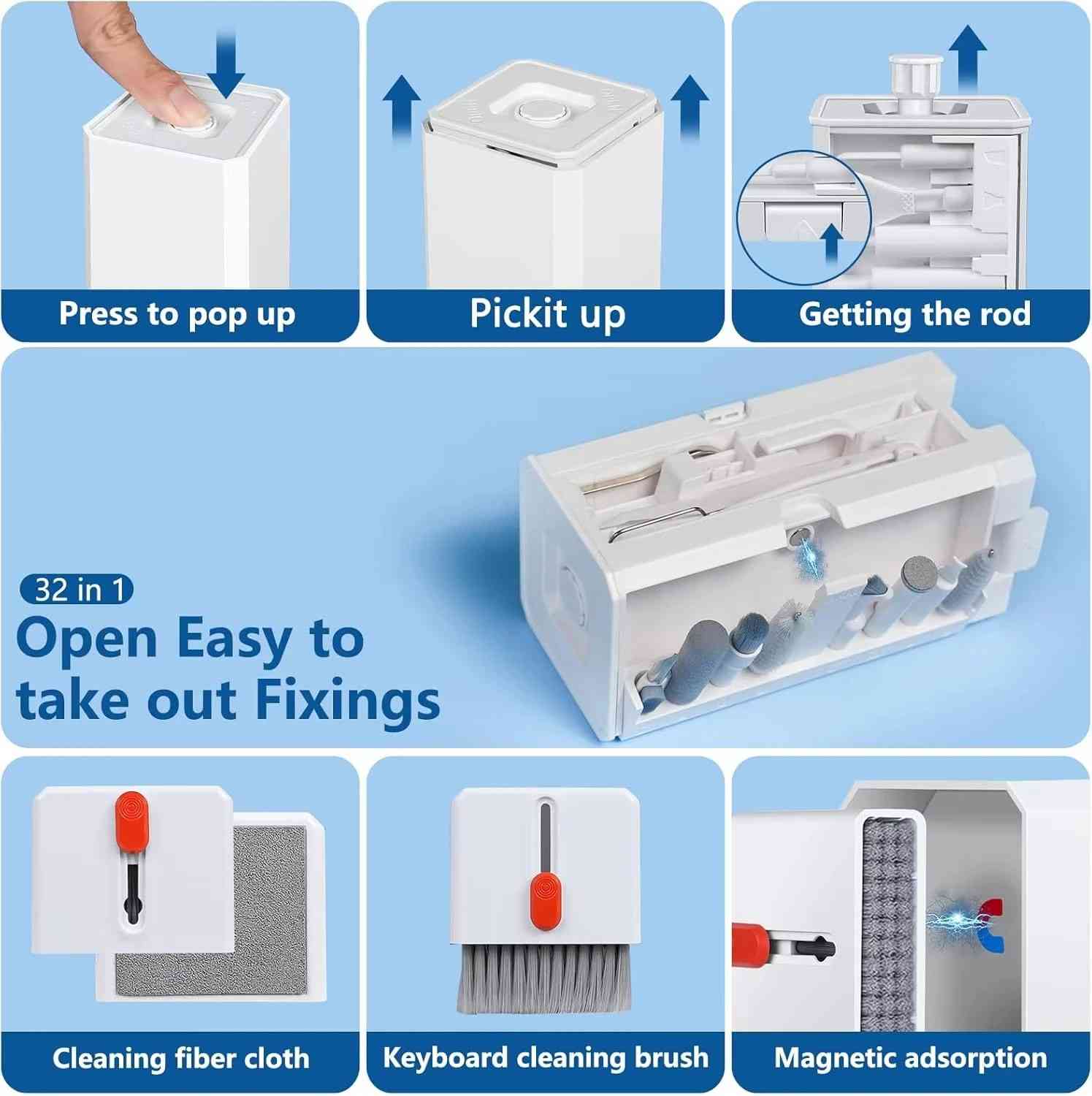 Press to pop up

Pickit up

Getting the rod

32 in 1

Open Easy to take out Fixings

Cleaning fiber cloth

Keyboard cleaning brush

Magnetic adsorption